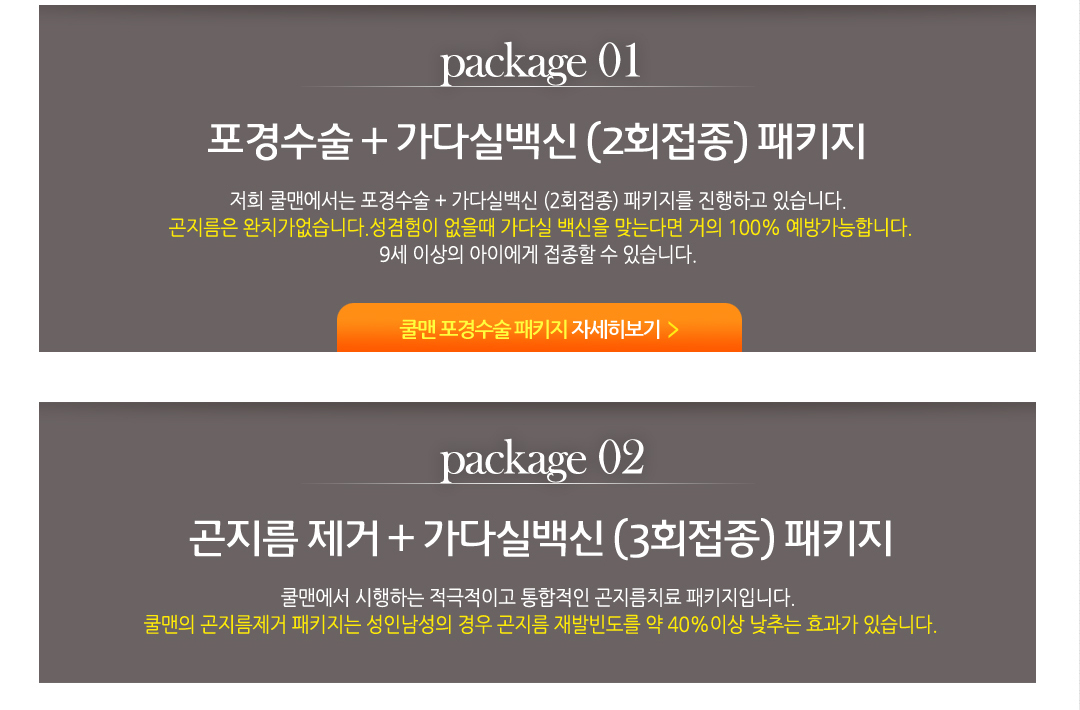 package 01

포경수술 + 가다실백신 (2회접종) 패키지

저희 쿨맨에서는 포경수술 + 가다실백신 (2회접종) 패키지를 진행하고 있습니다.
곤지름은 완치가없습니다.성겸험이 없을때 가다실 백신을 맞는다면 거의 100% 예방가능합니다.
9세 이상의 아이에게 접종할 수 있습니다.

쿨맨 포경수술 패키지 자세히보기 >

package 02

곤지름 제거 + 가다실백신 (3회접종) 패키지

쿨맨에서 시행하는 적극적이고 통합적인 곤지름치료 패키지입니다.
쿨맨의 곤지름제거 패키지는 성인남성의 경우 곤지름 재발빈도를 약 40%이상 낮추는 효과가 있습니다.